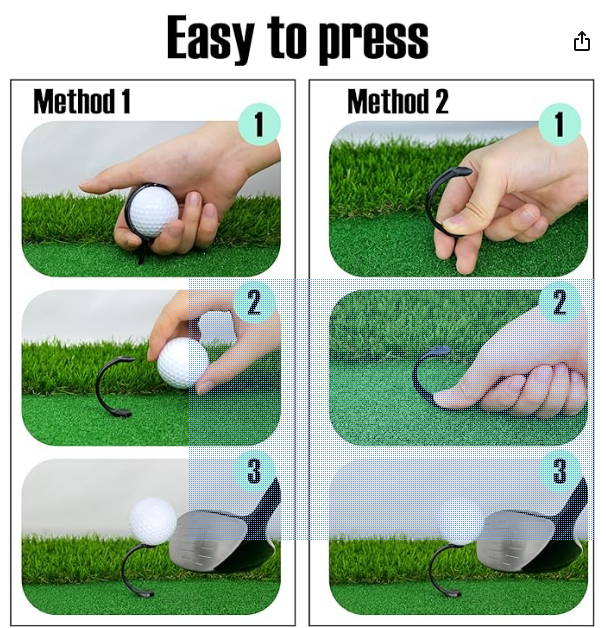 Easy to press

Method 1

1

2

3

Method 2

1

2

3