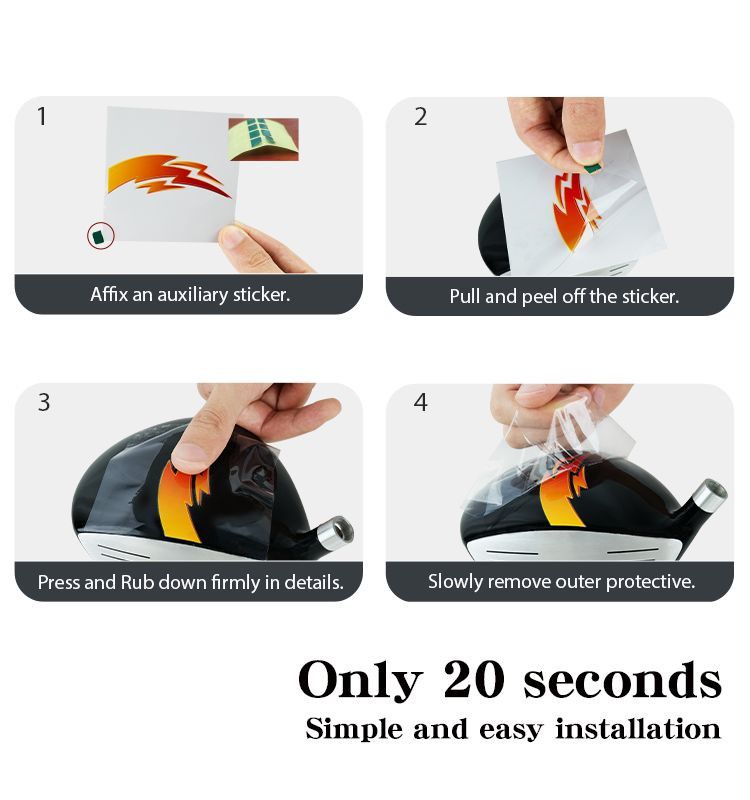 1

Affix an auxiliary sticker.

2

Pull and peel off the sticker.

3

Press and Rub down firmly in details.

4

Slowly remove outer protective.

Only 20 seconds

Simple and easy installation